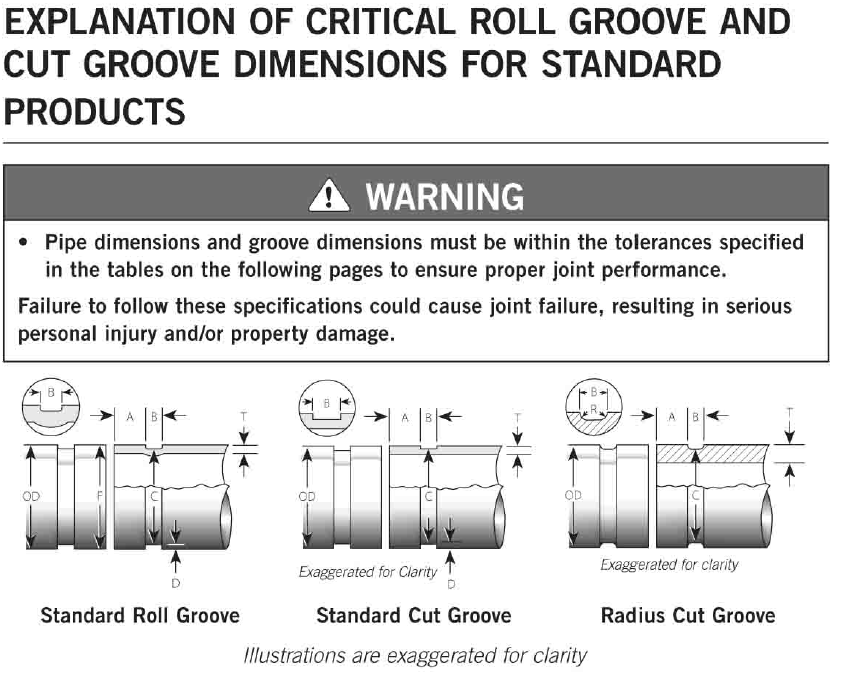 EXPLANATION OF CRITICAL ROLL GROOVE AND CUT GROOVE DIMENSIONS FOR STANDARD PRODUCTS

WARNING

• Pipe dimensions and groove dimensions must be within the tolerances specified in the tables on the following pages to ensure proper joint performance.

Failure to follow these specifications could cause joint failure, resulting in serious personal injury and/or property damage.

B
A B
T
OD
F
C
D

Standard Roll Groove

B
A B
T
OD
C
Exaggerated for Clarity
D

Standard Cut Groove

B
R
A B
T
OD
C
Exaggerated for clarity

Radius Cut Groove

Illustrations are exaggerated for clarity