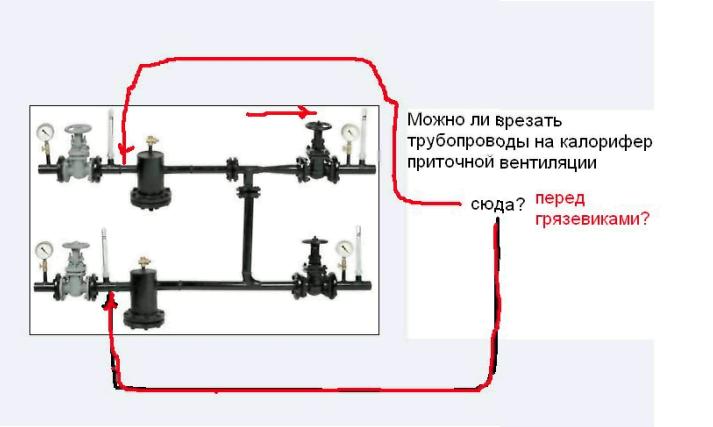 Можно ли врезать трубопроводы на калорифер приточной вентиляции

сюда? перед грязевиками?