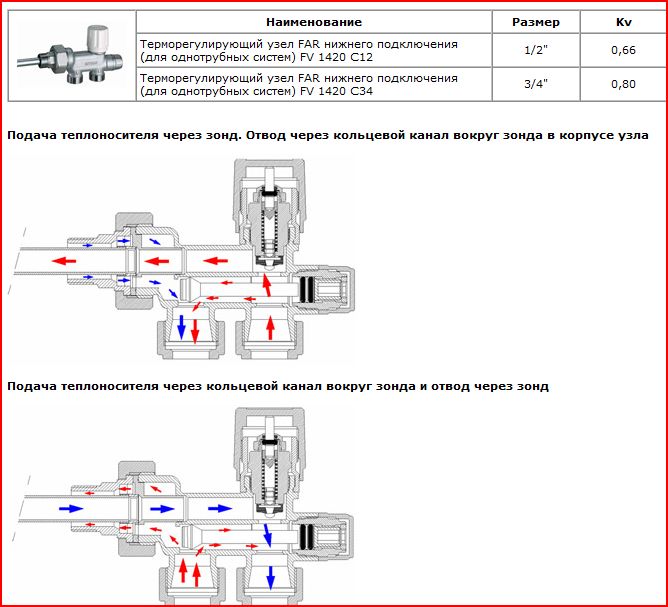 |  | Наименование | Размер | Kv |
|---|---|---|---|
|  | Терморегулирующий узел FAR нижнего подключения (для однотрубных систем) FV 1420 C12 | 1/2" | 0,66 |
|  | Терморегулирующий узел FAR нижнего подключения (для однотрубных систем) FV 1420 C34 | 3/4" | 0,80 |

Подача теплоносителя через зонд. Отвод через кольцевой канал вокруг зонда в корпусе узла

Подача теплоносителя через кольцевой канал вокруг зонда и отвод через зонд