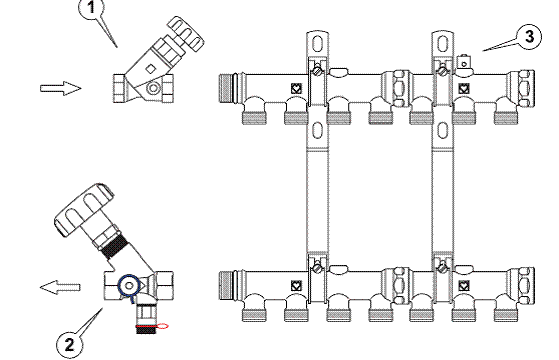 1
3
2