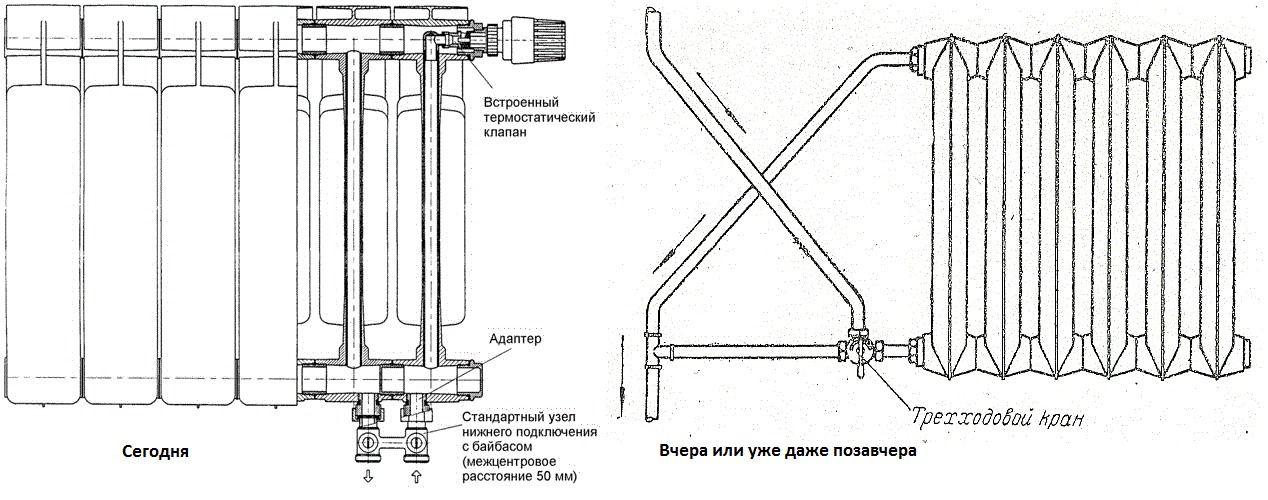 Встроенный термостатический клапан

Адаптер

Стандартный узел нижнего подключения с байбасом (межцентровое расстояние 50 мм)

Сегодня

Трехходовой кран

Вчера или уже даже позавчера