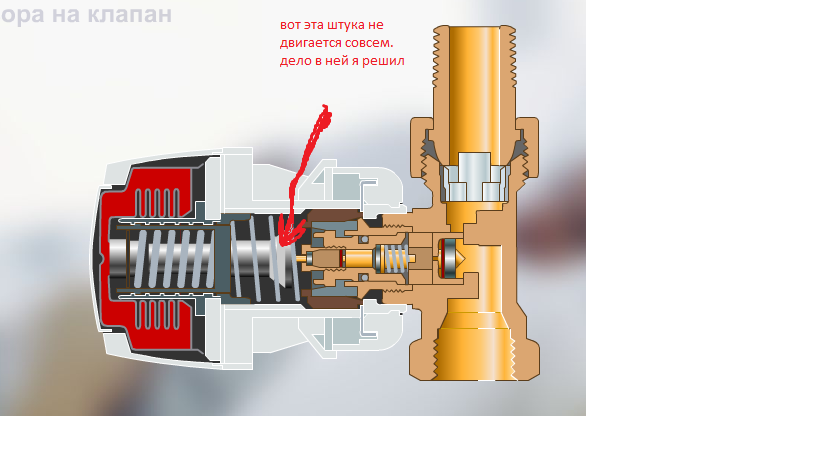 ора на клапан

вот эта штука не двигается совсем. дело в ней я решил