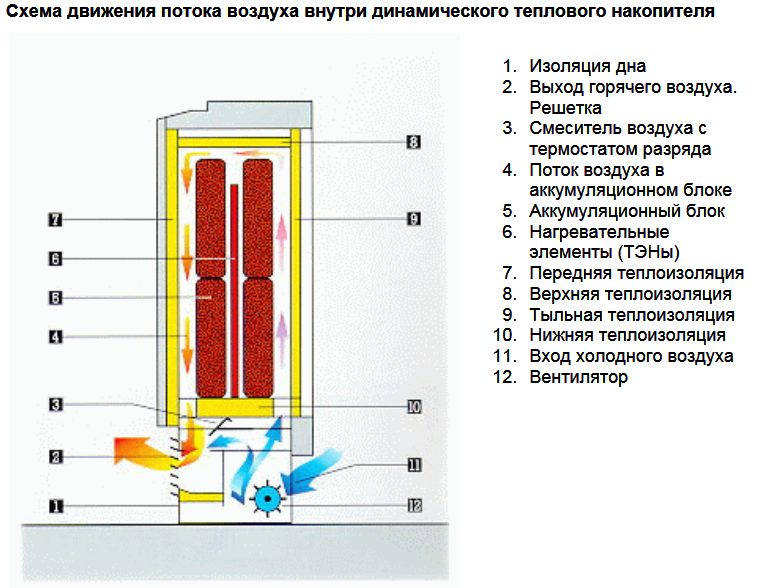 Схема движения потока воздуха внутри динамического теплового накопителя

8
7
9
6
5
4
3
10
2
11
1
12

1. Изоляция дна
2. Выход горячего воздуха. Решетка
3. Смеситель воздуха с термостатом разряда
4. Поток воздуха в аккумуляционном блоке
5. Аккумуляционный блок
6. Нагревательные элементы (ТЭНы)
7. Передняя теплоизоляция
8. Верхняя теплоизоляция
9. Тыльная теплоизоляция
10. Нижняя теплоизоляция
11. Вход холодного воздуха
12. Вентилятор