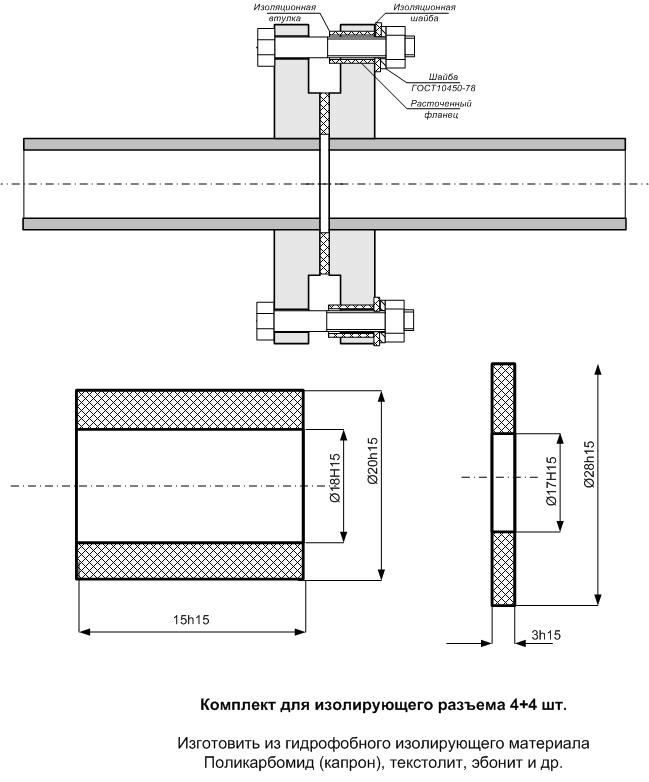 Изоляционная втулка

Изоляционная шайба

Шайба ГОСТ10450-78

Расточенный фланец

Ø18H15

Ø20h15

15h15

Ø17H15

Ø28h15

3h15

Комплект для изолирующего разъема 4+4 шт.

Изготовить из гидрофобного изолирующего материала
Поликарбомид (капрон), текстолит, эбонит и др.